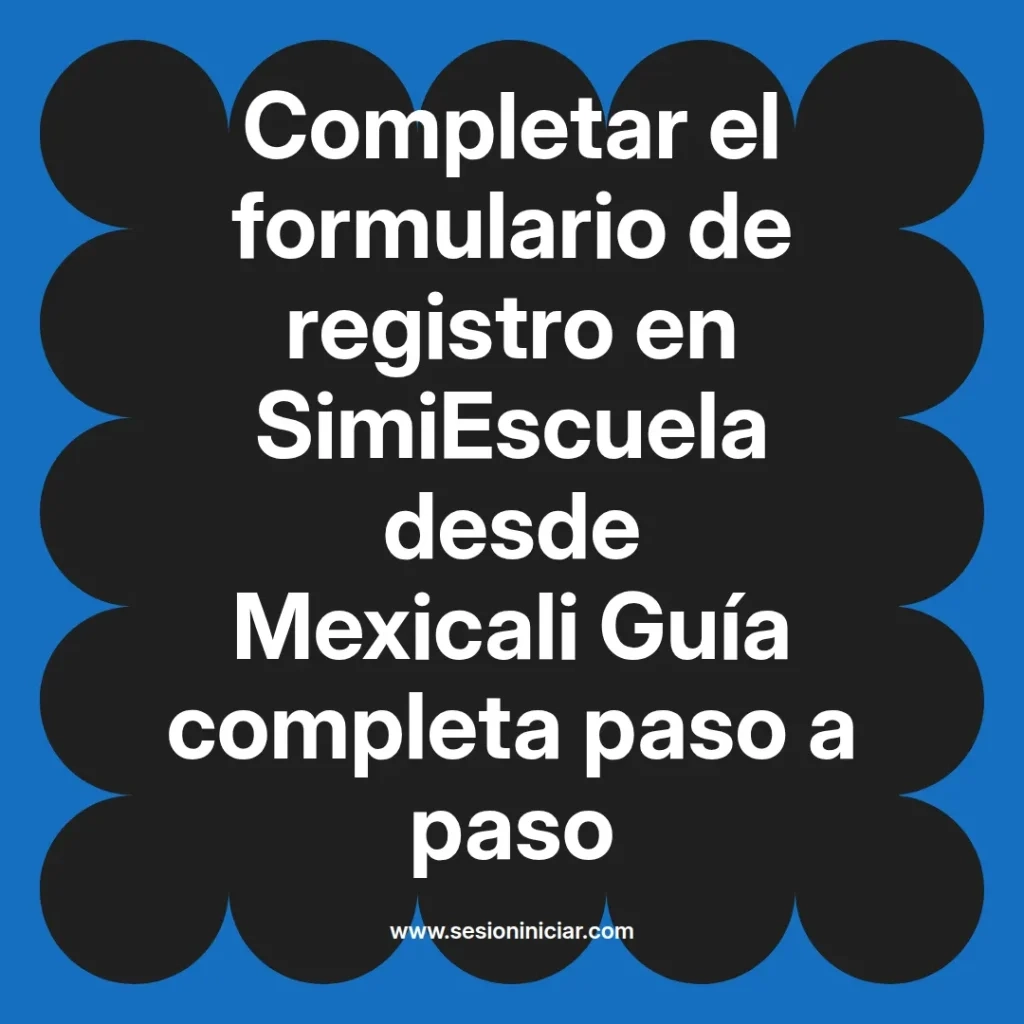 Completar el formulario de registro en SimiEscuela desde Mexicali Guía completa paso a paso

www.sesioniniciar.com