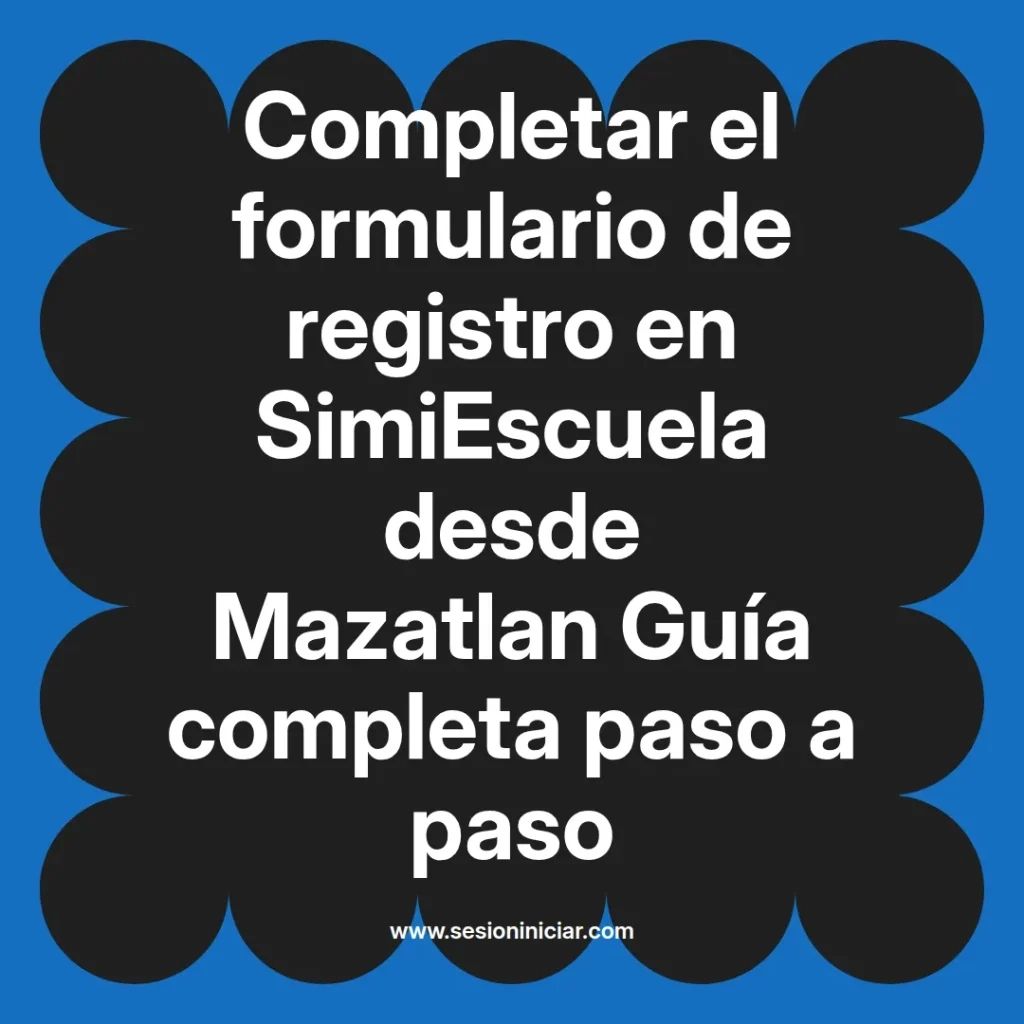 Completar el formulario de registro en SimiEscuela desde Mazatlan Guía completa paso a paso

www.sesioniniciar.com