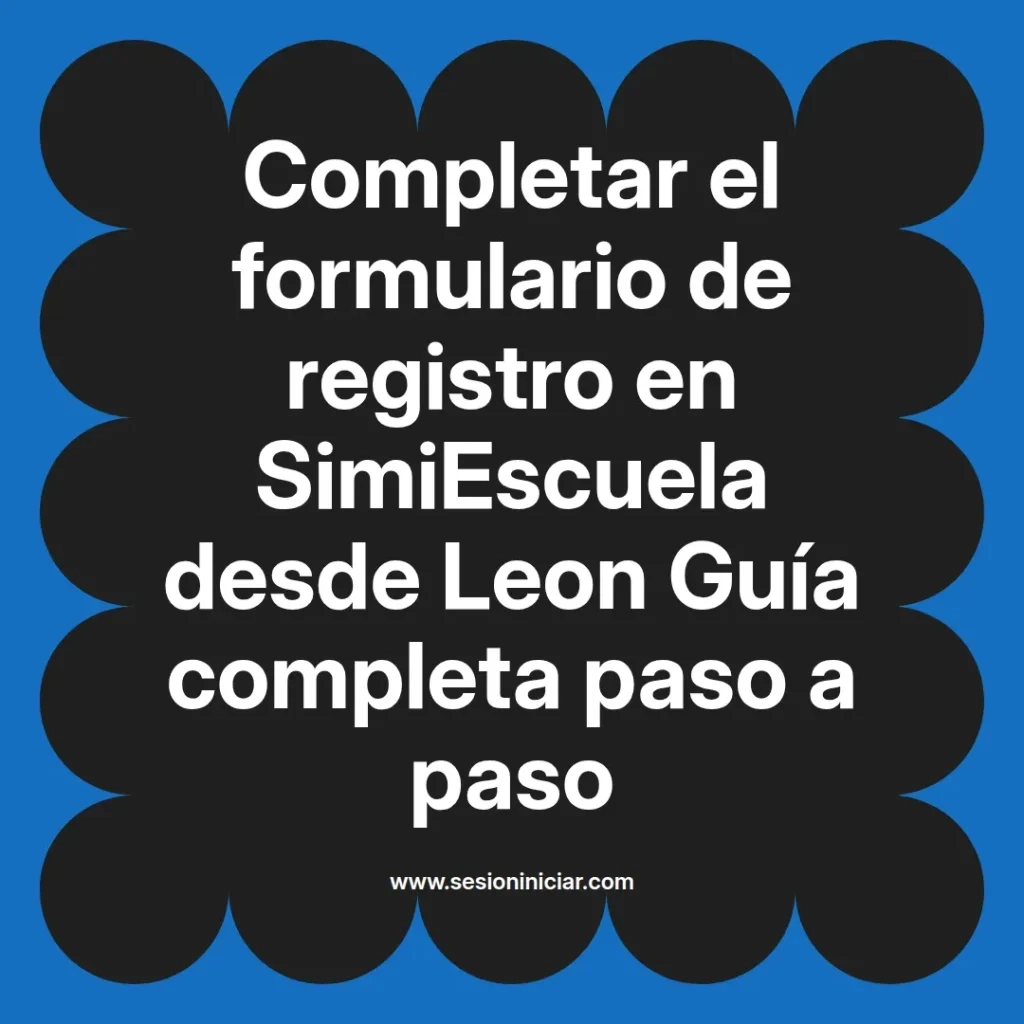 Completar el formulario de registro en SimiEscuela desde Leon Guía completa paso a paso

www.sesioniniciar.com