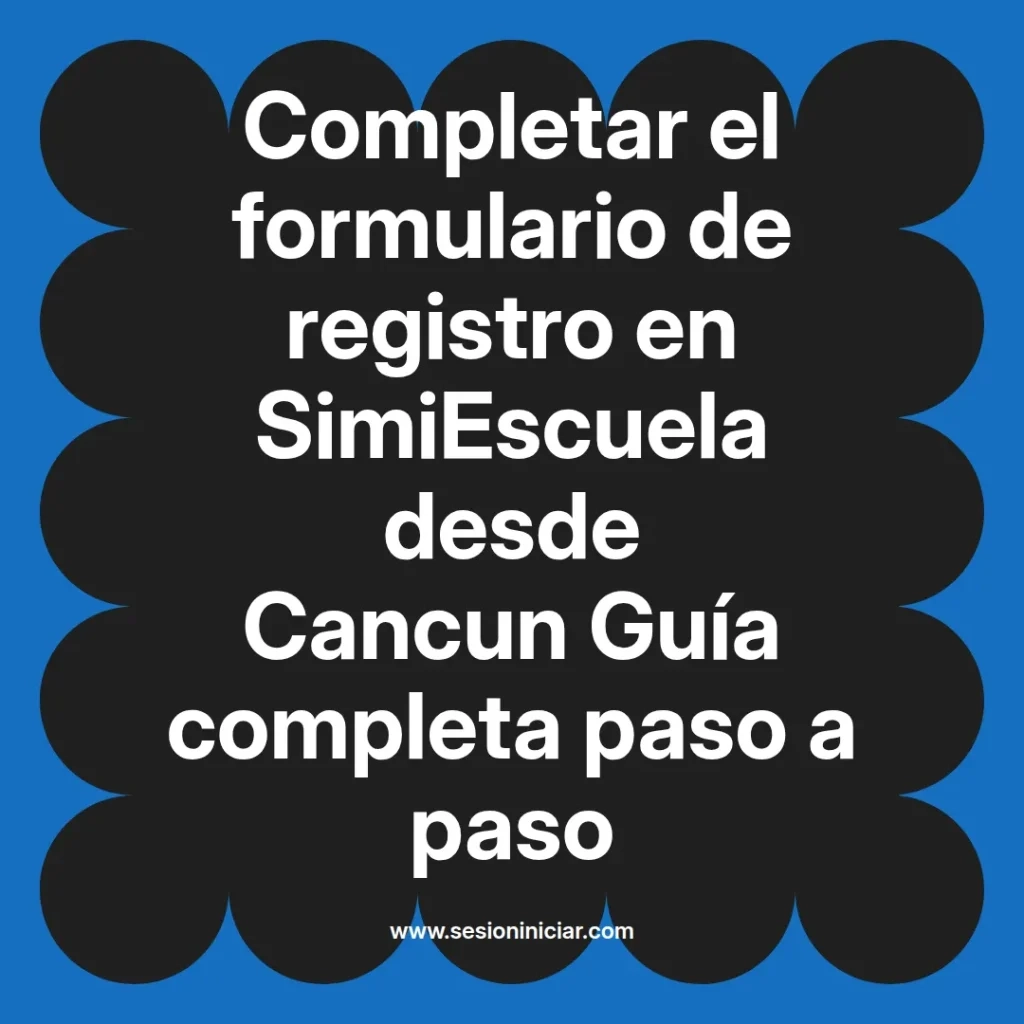 Completar el formulario de registro en SimiEscuela desde Cancun Guía completa paso a paso

www.sesioniniciar.com