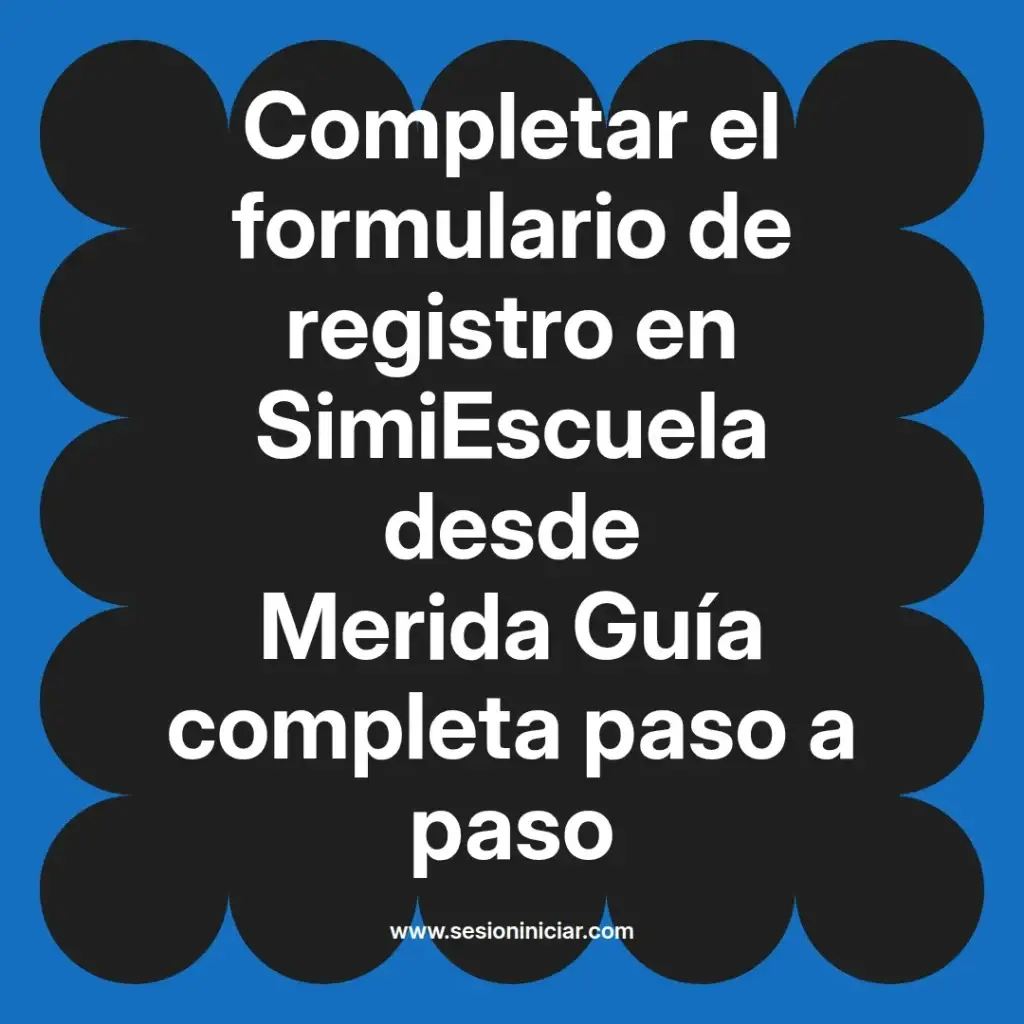 Completar el formulario de registro en SimiEscuela desde Merida Guía completa paso a paso

www.sesioniniciar.com