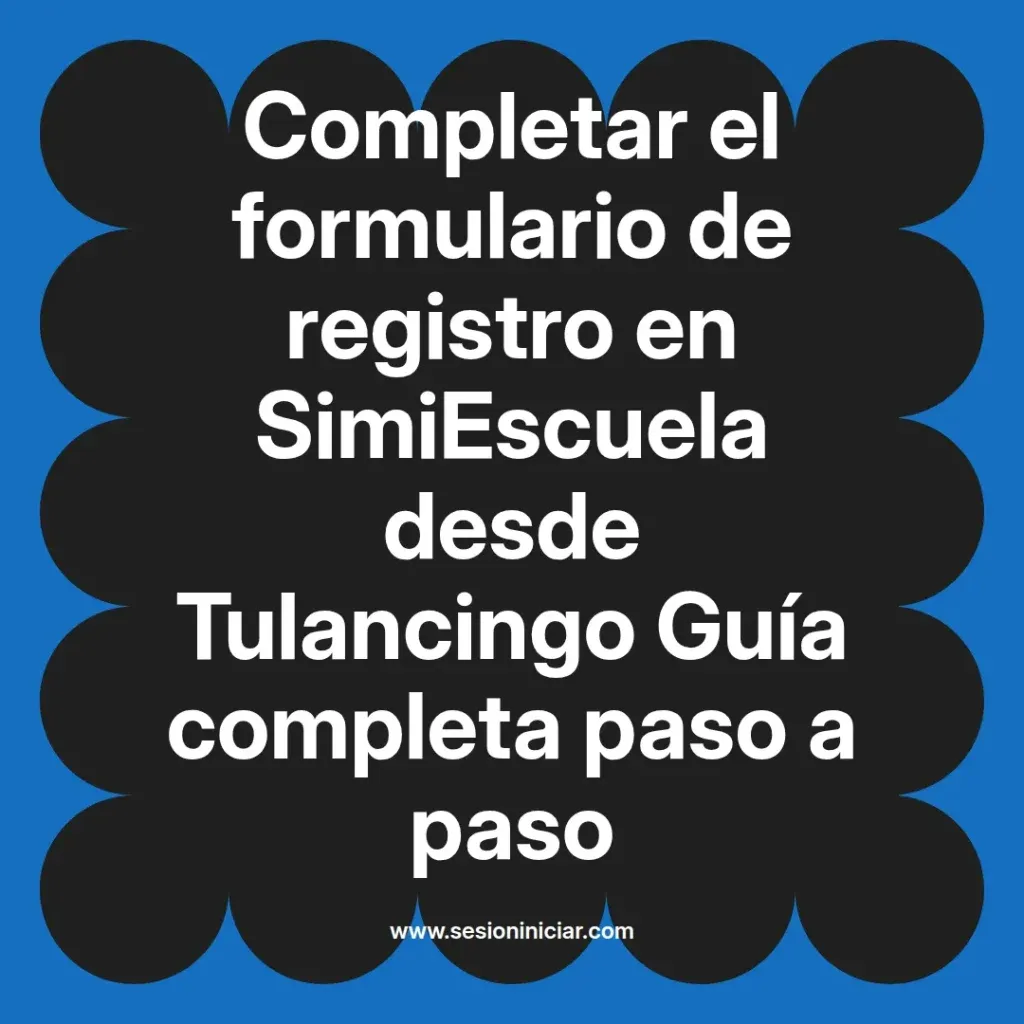 Completar el formulario de registro en SimiEscuela desde Tulancingo Guía completa paso a paso

www.sesioniniciar.com