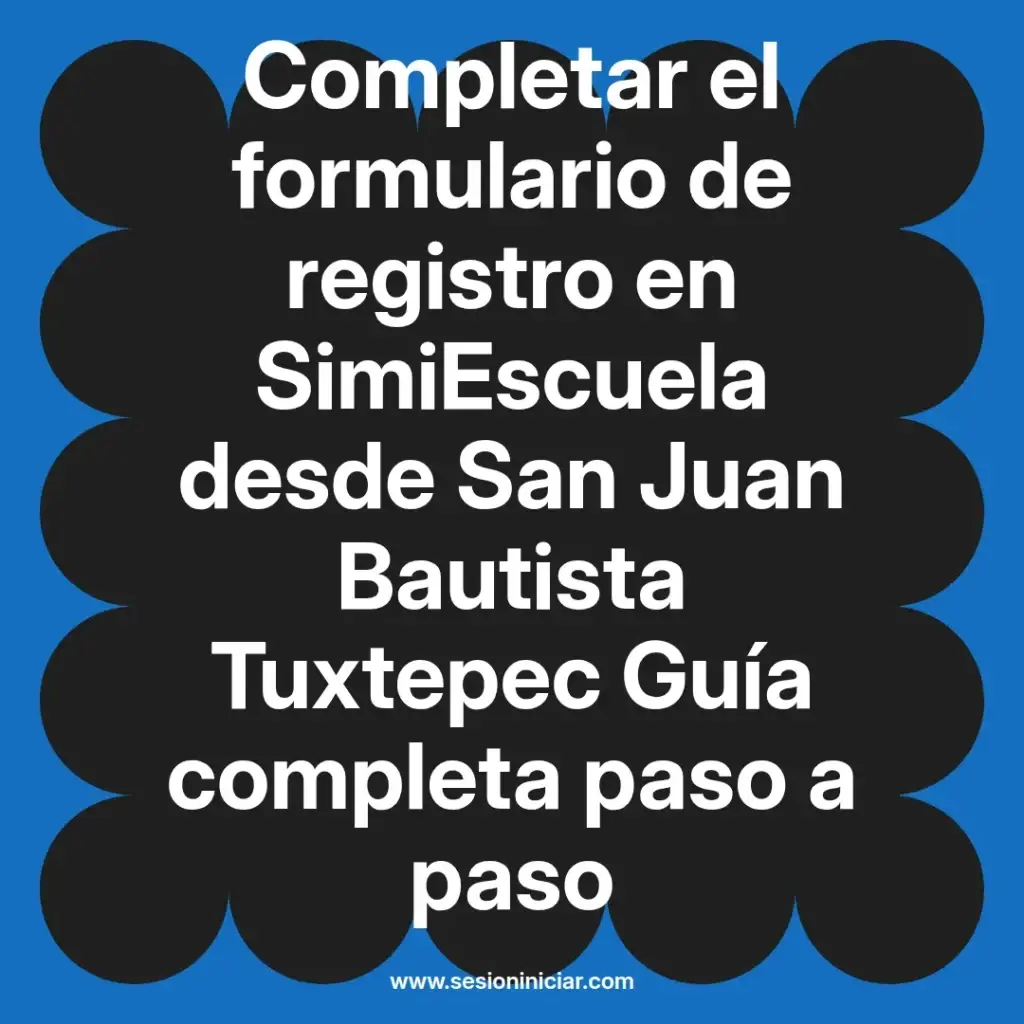 Completar el formulario de registro en SimiEscuela desde San Juan Bautista Tuxtepec Guía completa paso a paso

www.sesioniniciar.com