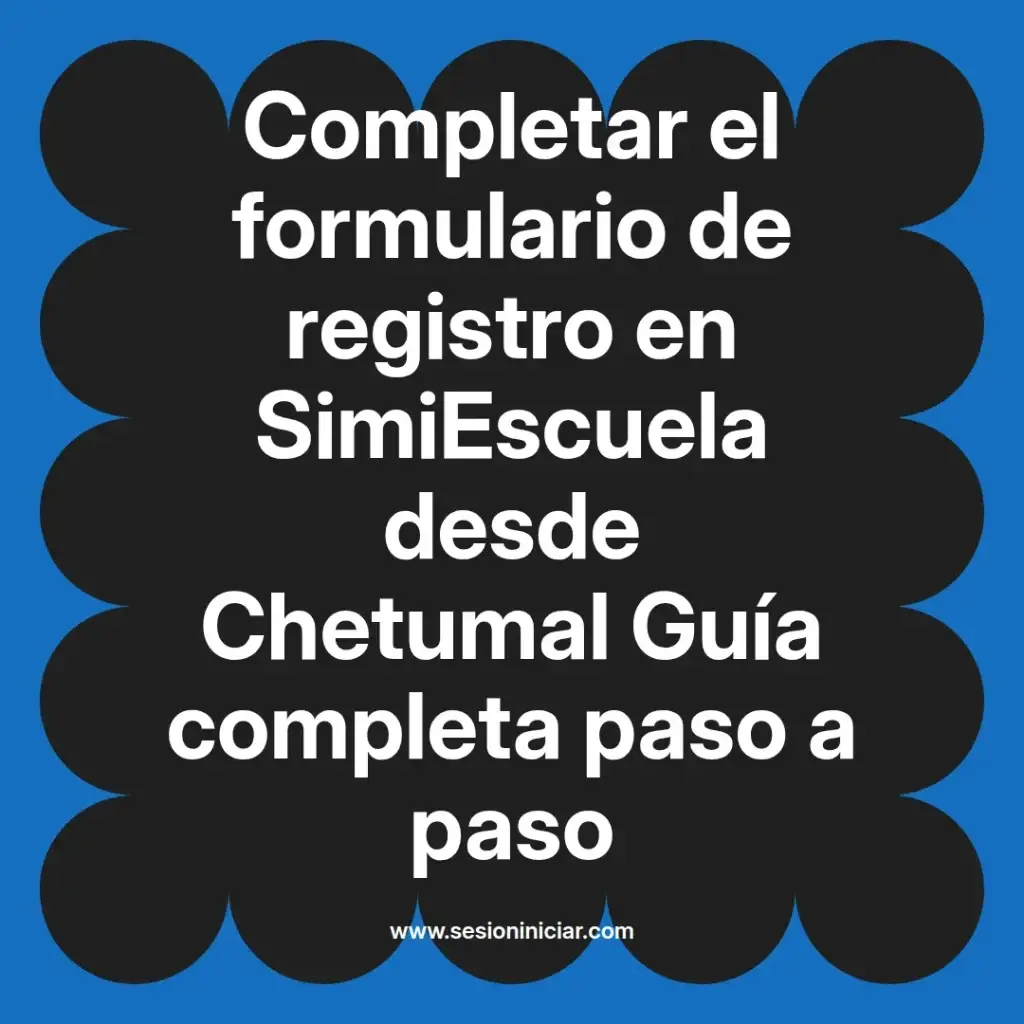 Completar el formulario de registro en SimiEscuela desde Chetumal Guía completa paso a paso

www.sesioniniciar.com