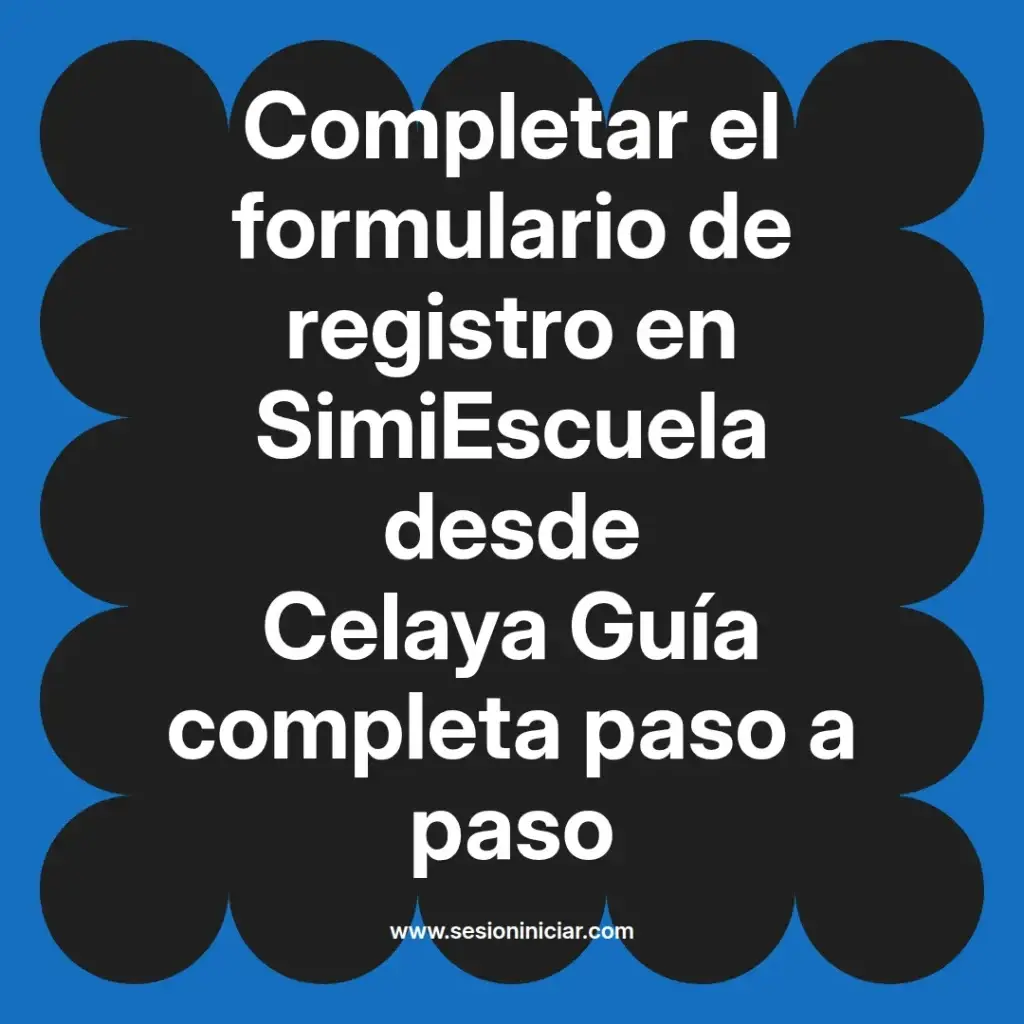 Completar el formulario de registro en SimiEscuela desde Celaya Guía completa paso a paso

www.sesioniniciar.com