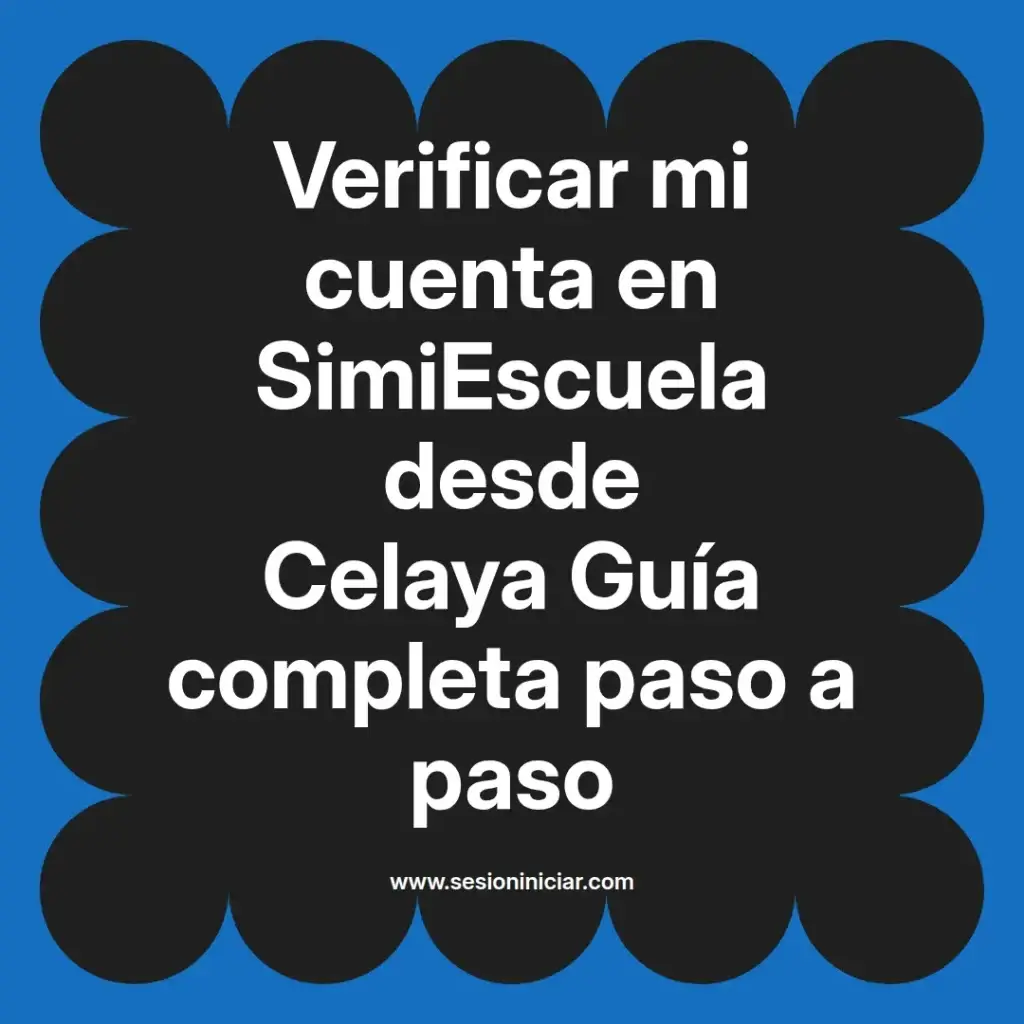 Verificar mi cuenta en SimiEscuela desde Celaya Guía completa paso a paso

www.sesioniniciar.com