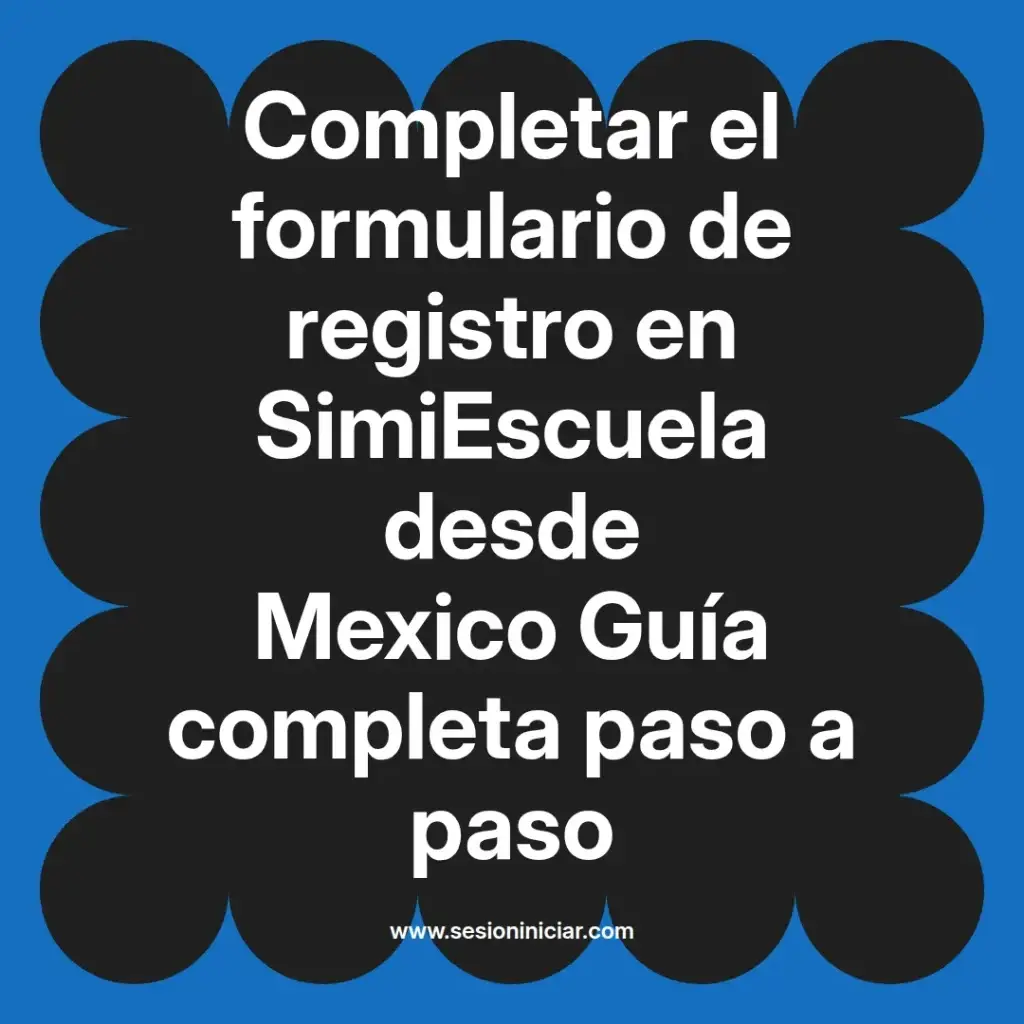 Completar el formulario de registro en SimiEscuela desde Mexico Guía completa paso a paso

www.sesioniniciar.com