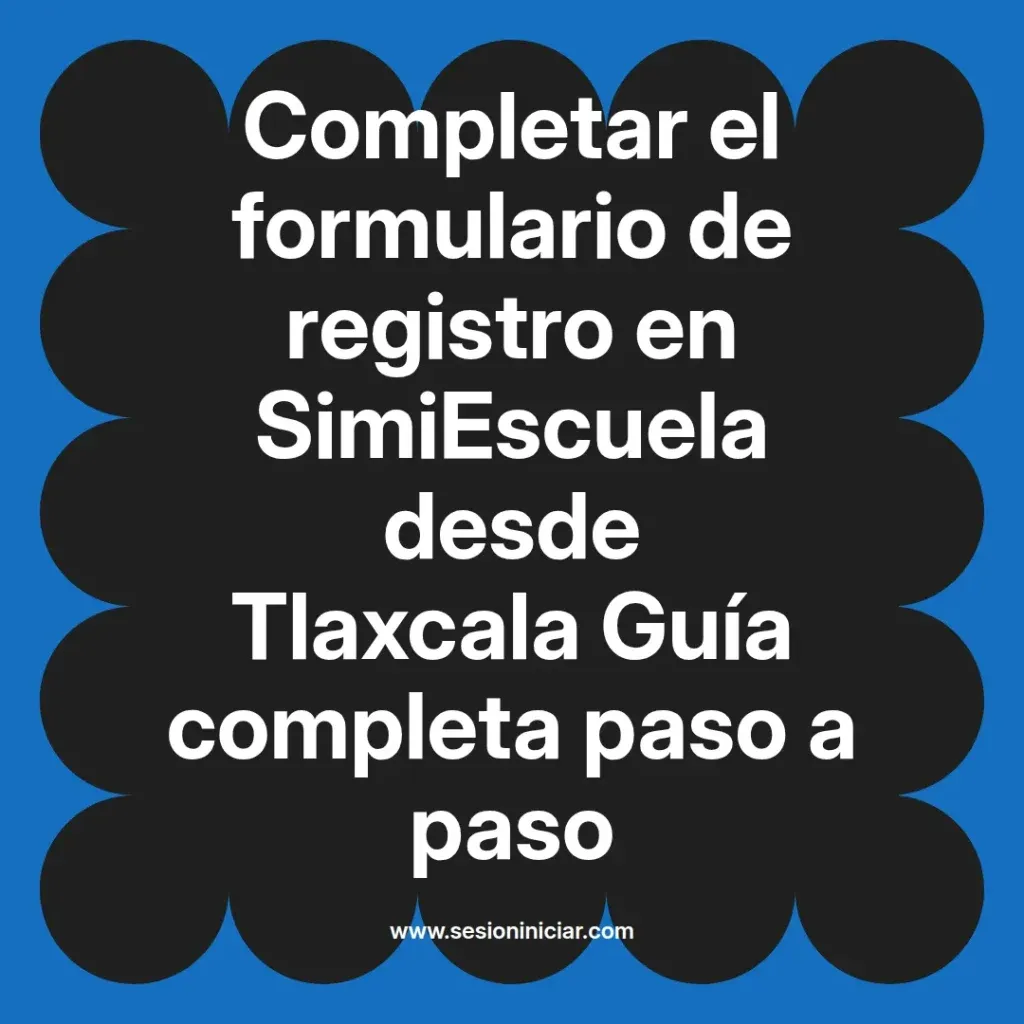 Completar el formulario de registro en SimiEscuela desde Tlaxcala Guía completa paso a paso

www.sesioniniciar.com